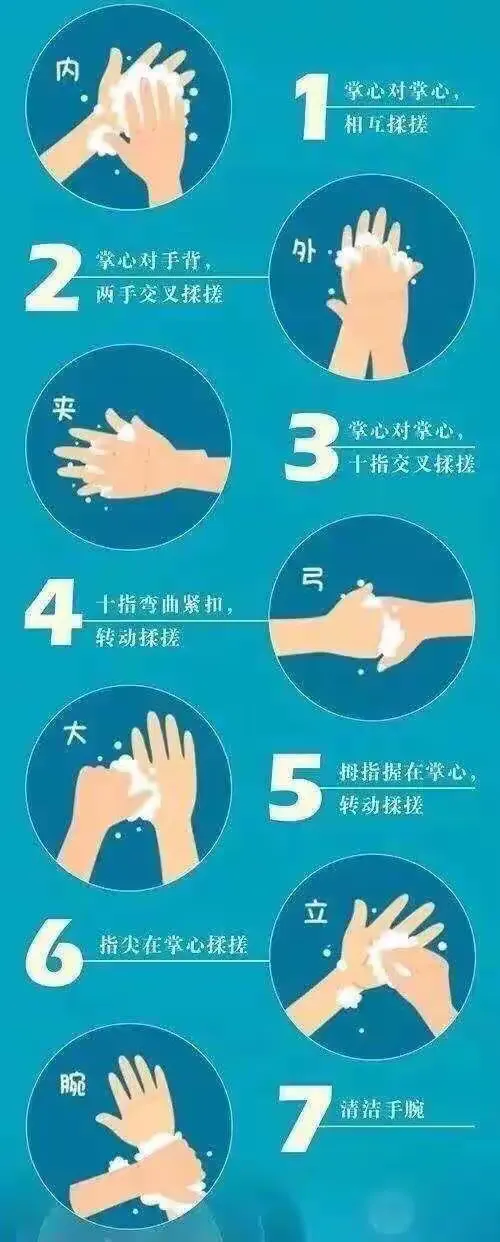 内

1 掌心对掌心，相互揉搓

2 掌心对手背，两手交叉揉搓

外

夹

3 掌心对掌心，十指交叉揉搓

4 十指弯曲紧扣，转动揉搓

弓

大

5 拇指握在掌心，转动揉搓

6 指尖在掌心揉搓

立

腕

7 清洁手腕